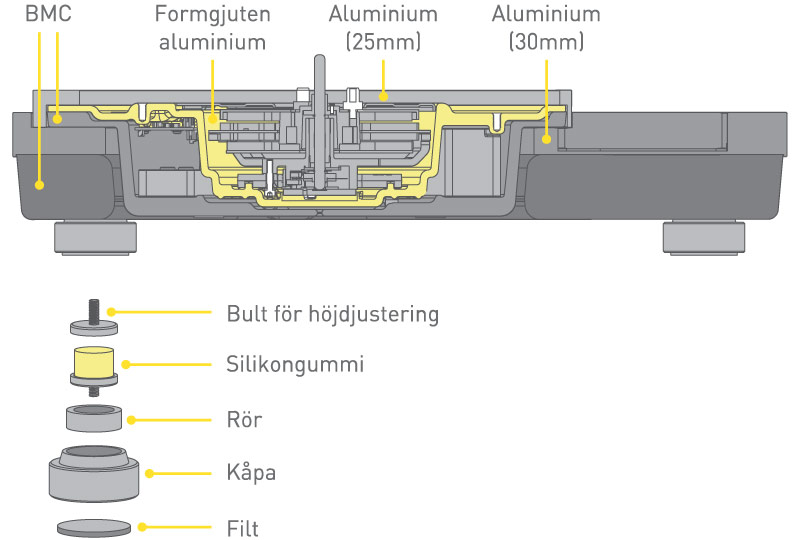 BMC

Formgjuten aluminium

Aluminium (25mm)

Aluminium (30mm)

Bult för höjdjustering

Silikongummi

Rör

Kåpa

Filt